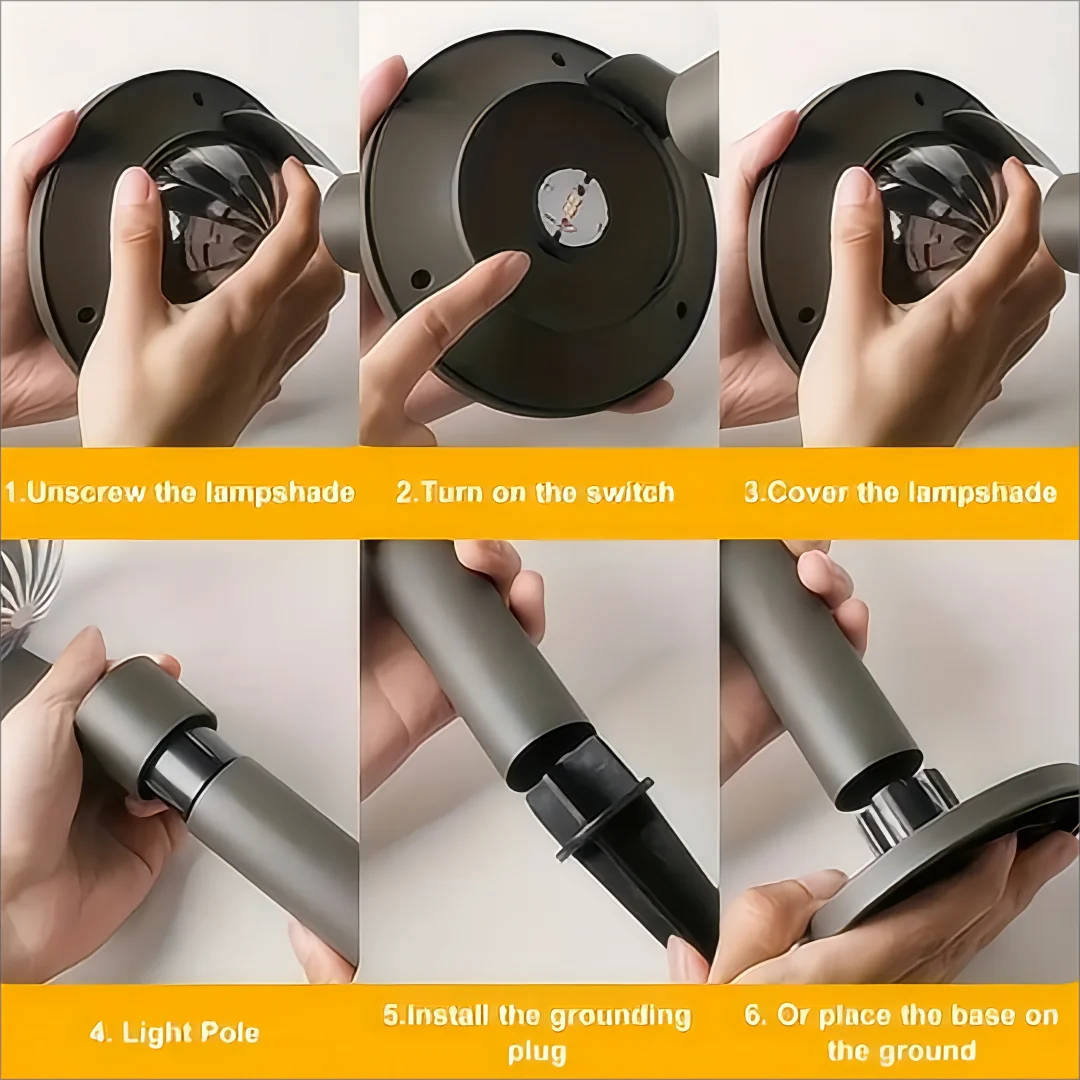 1.Unscrew the lampshade

2.Turn on the switch

3.Cover the lampshade

4. Light Pole

5.Install the grounding plug

6. Or place the base on the ground