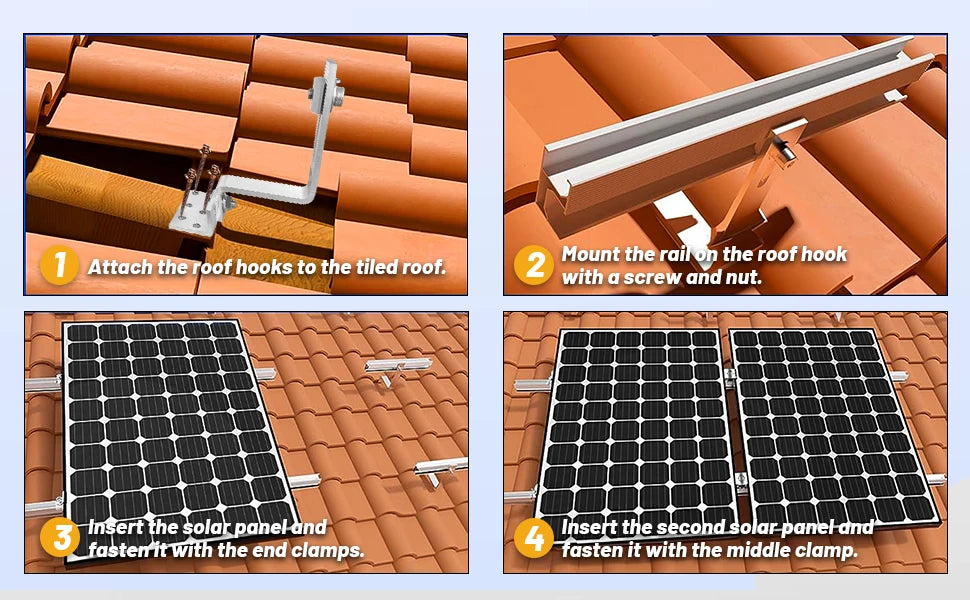 1 Attach the roof hooks to the tiled roof.

2 Mount the rail on the roof hook with a screw and nut.

3 Insert the solar panel and fasten it with the end clamps.

4 Insert the second solar panel and fasten it with the middle clamp.